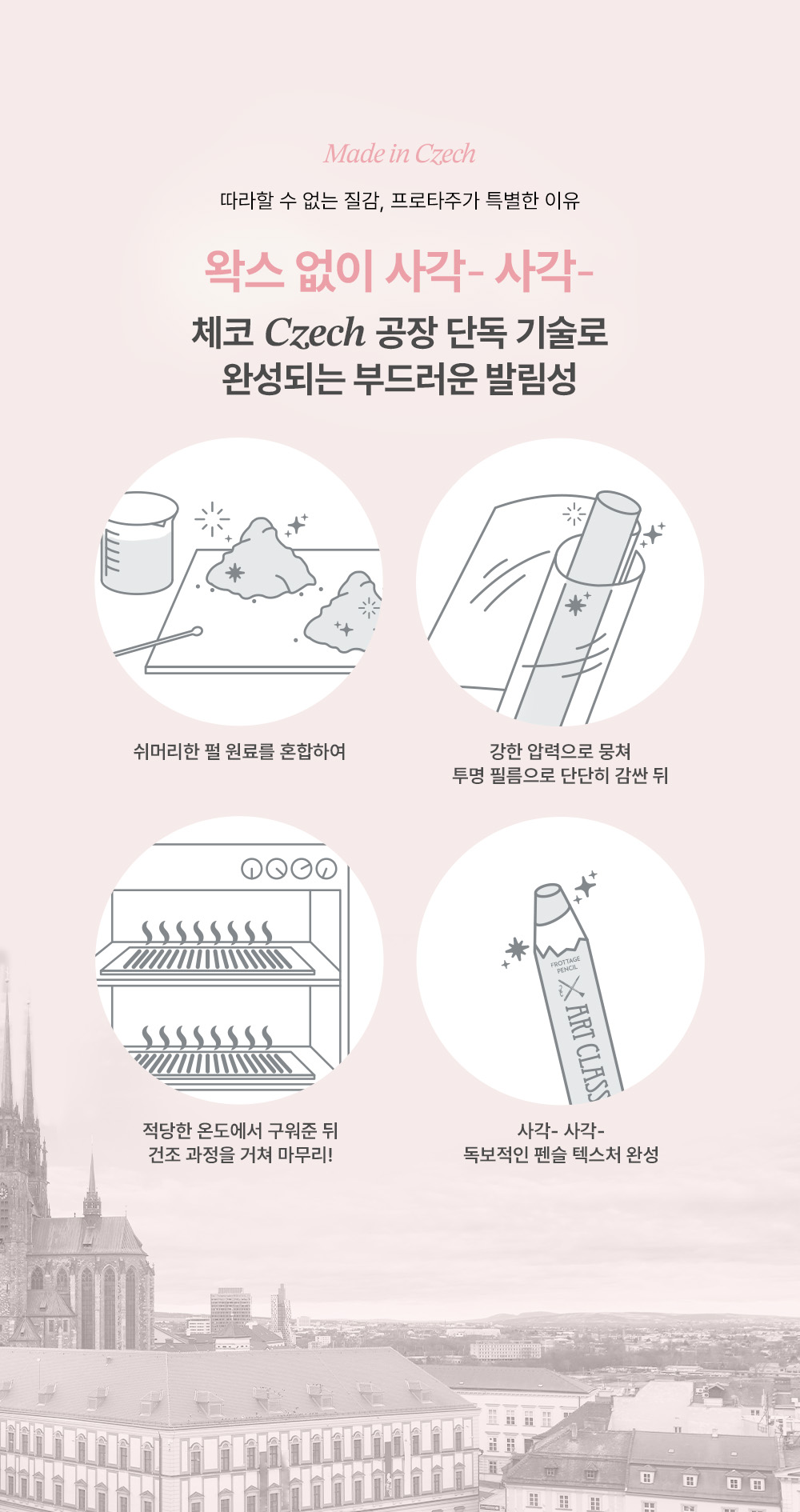 Made in Czech

따라할 수 없는 질감, 프로타주가 특별한 이유

왁스 없이 사각- 사각-

체코 Czech 공장 단독 기술로
완성되는 부드러운 발림성

쉬머리한 펄 원료를 혼합하여

강한 압력으로 뭉쳐
투명 필름으로 단단히 감싼 뒤

적당한 온도에서 구워준 뒤
건조 과정을 거쳐 마무리!

FROTTAGE PENCIL
ART CLASS

사각- 사각-
독보적인 펜슬 텍스처 완성