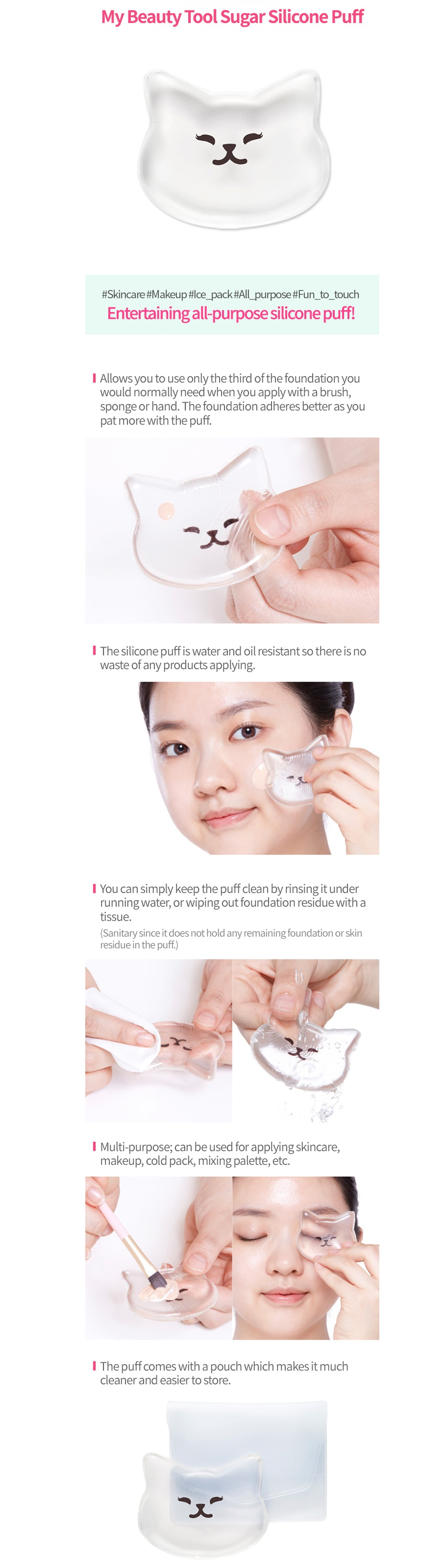 My Beauty Tool Sugar Silicone Puff

#Skincare #Makeup #Ice_pack #All_purpose #Fun_to_touch
Entertaining all-purpose silicone puff!

Allows you to use only the third of the foundation you would normally need when you apply with a brush, sponge or hand. The foundation adheres better as you pat more with the puff.

The silicone puff is water and oil resistant so there is no waste of any products applying.

You can simply keep the puff clean by rinsing it under running water, or wiping out foundation residue with a tissue.
(Sanitary since it does not hold any remaining foundation or skin residue in the puff.)

Multi-purpose; can be used for applying skincare, makeup, cold pack, mixing palette, etc.

The puff comes with a pouch which makes it much cleaner and easier to store.