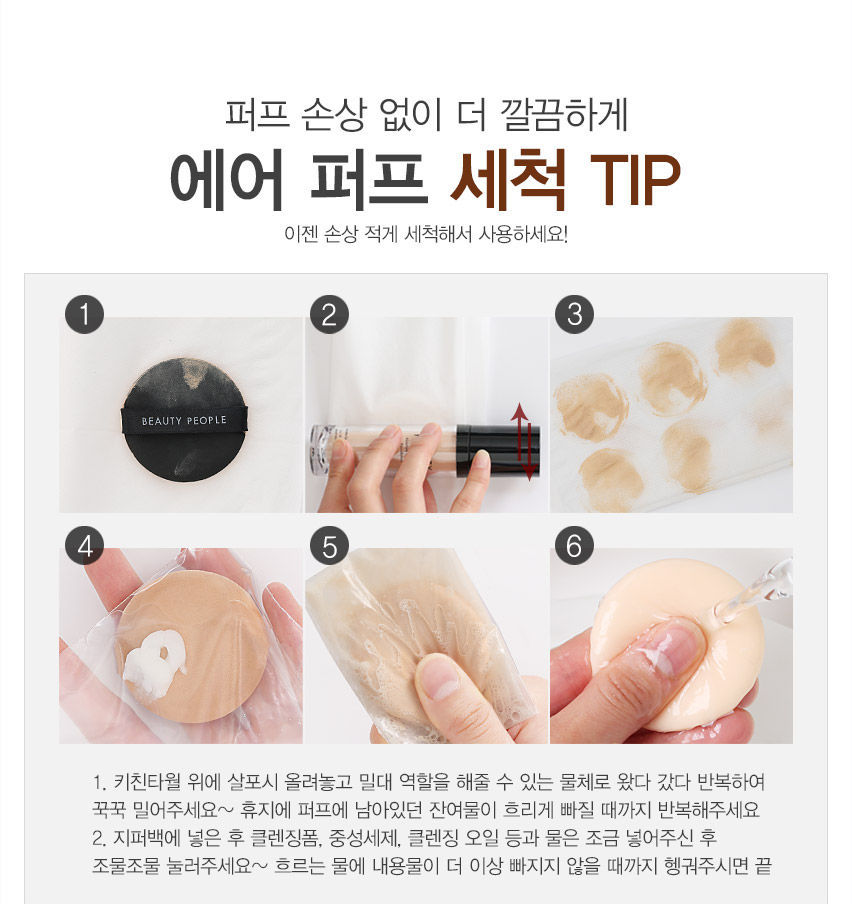 퍼프 손상 없이 더 깔끔하게

에어 퍼프 세척 TIP

이젠 손상 적게 세척해서 사용하세요!

1

BEAUTY PEOPLE

2

3

4

5

6

1. 키친타월 위에 살포시 올려놓고 밀대 역할을 해줄 수 있는 물체로 왔다 갔다 반복하여 꾹꾹 밀어주세요~ 휴지에 퍼프에 남아있던 잔여물이 흐리게 빠질 때까지 반복해주세요
2. 지퍼백에 넣은 후 클렌징폼, 중성세제, 클렌징 오일 등과 물은 조금 넣어주신 후 조물조물 눌러주세요~ 흐르는 물에 내용물이 더 이상 빠지지 않을 때까지 헹궈주시면 끝